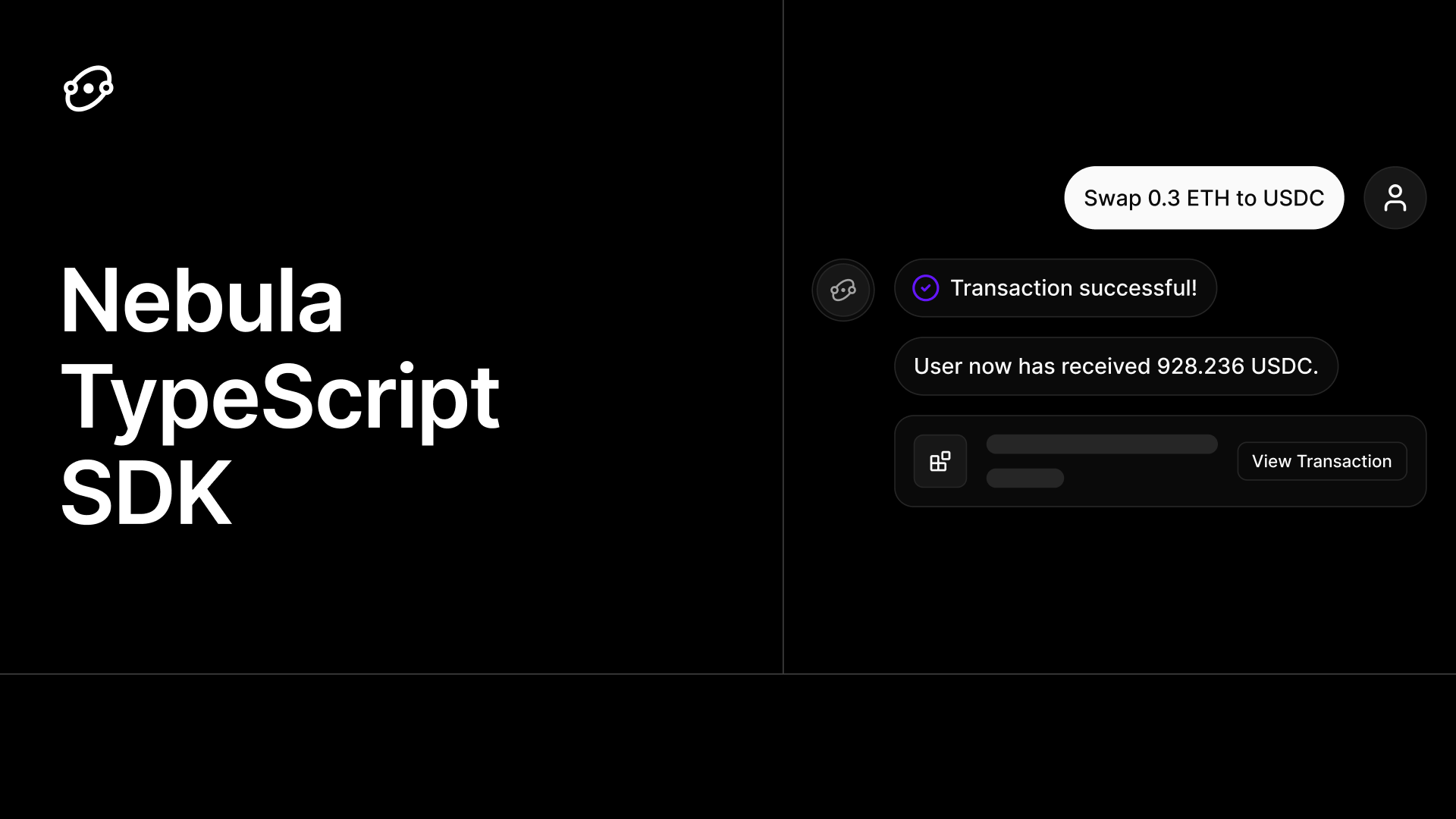 Nebula
TypeScript
SDK

Swap 0.3 ETH to USDC

Transaction successful!

User now has received 928.236 USDC.

View Transaction